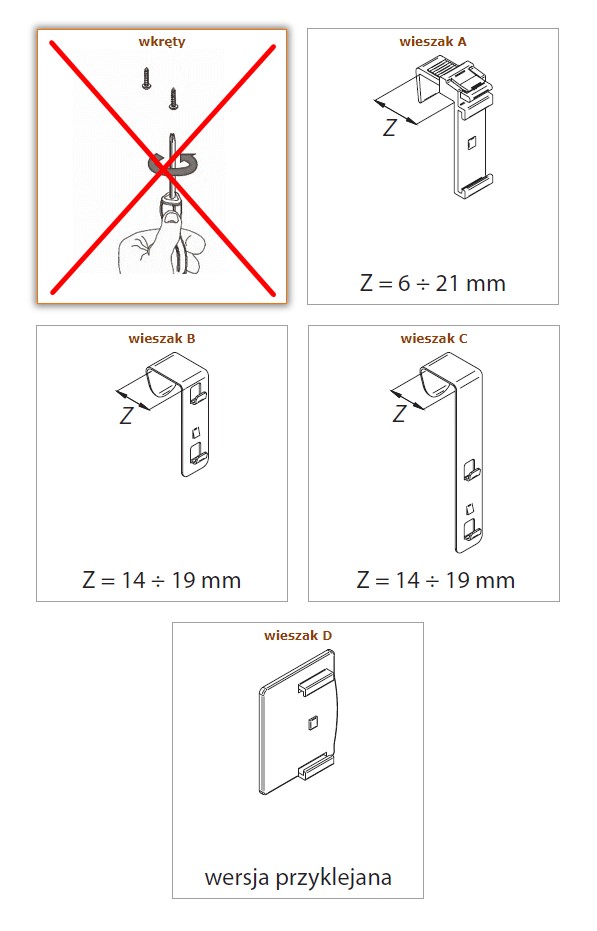 wkręty

wieszak A

Z

Z = 6 ÷ 21 mm

wieszak B

Z

Z = 14 ÷ 19 mm

wieszak C

Z

Z = 14 ÷ 19 mm

wieszak D

wersja przyklejana